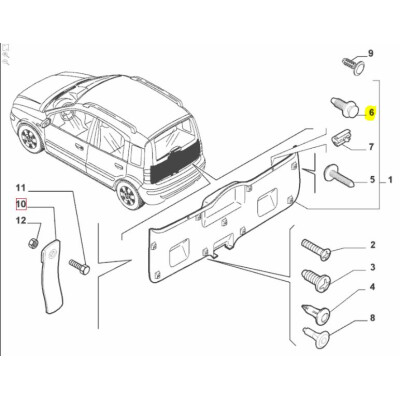 9
6
7
5
1
11
10
12
2
3
4
8