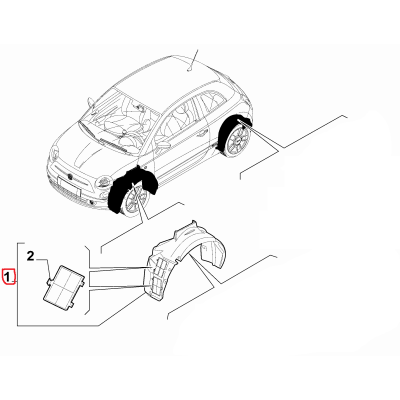 2
1