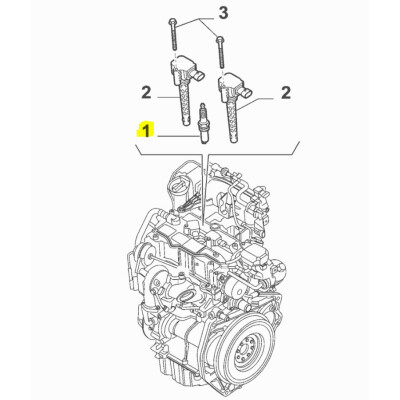 3

2

2

1