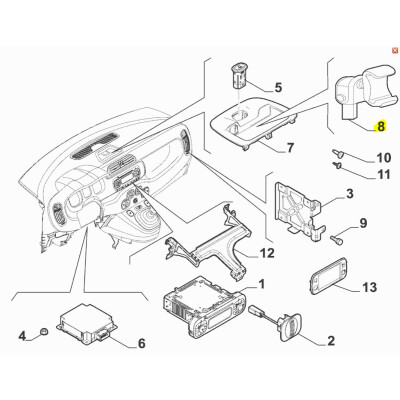 5

8

7

10

11

3

9

12

1

13

4

6

2